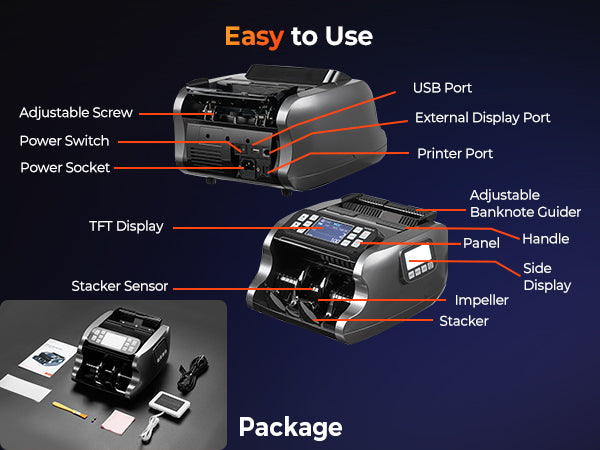 Easy to Use

Adjustable Screw
Power Switch
Power Socket
USB Port
External Display Port
Printer Port

Adjustable Banknote Guider
TFT Display
Handle
Panel
Side Display
Stacker Sensor
Impeller
Stacker

Package