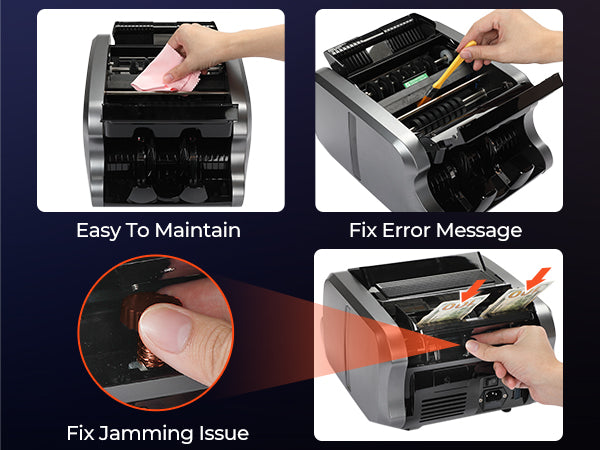 Easy To Maintain

Fix Error Message

Fix Jamming Issue