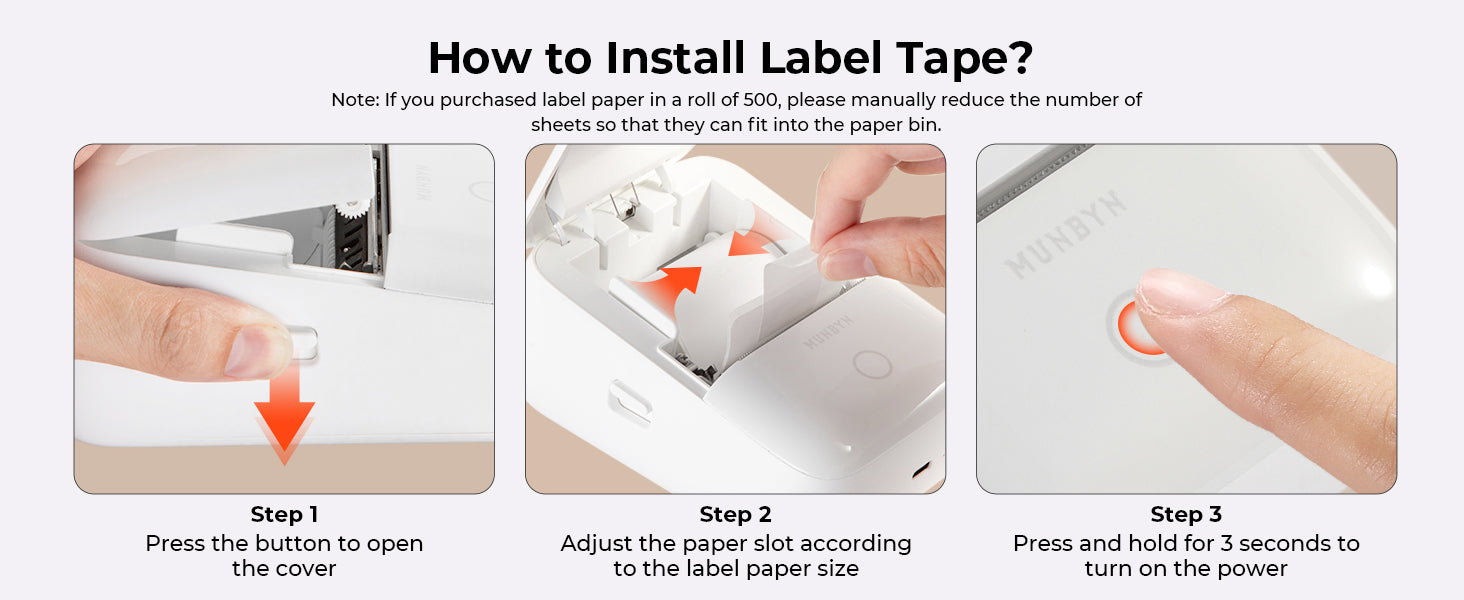 How to Install Label Tape?

Note: If you purchased label paper in a roll of 500, please manually reduce the number of sheets so that they can fit into the paper bin.

MUNBYN

MUNBYN

MUNBYN

Step 1
Press the button to open the cover

Step 2
Adjust the paper slot according to the label paper size

Step 3
Press and hold for 3 seconds to turn on the power